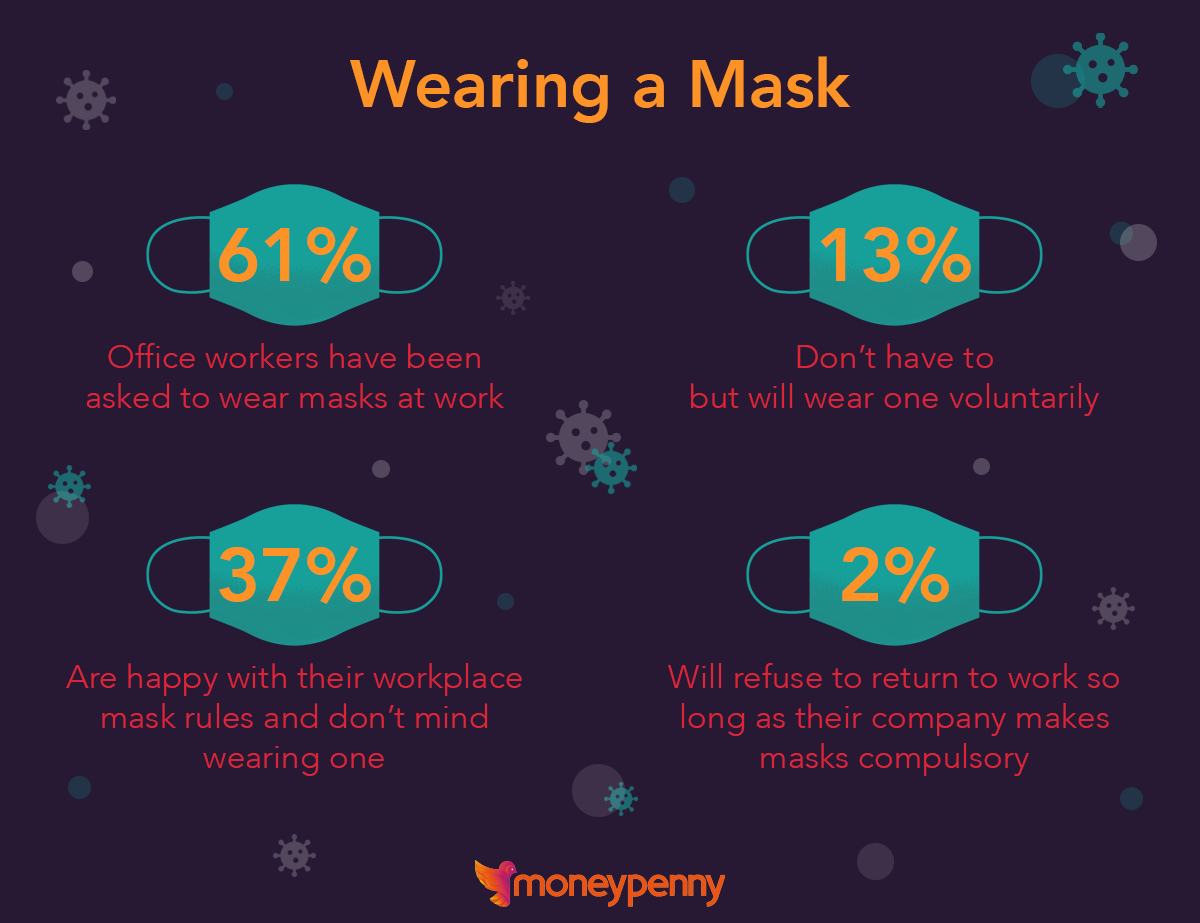 Wearing a Mask

61%

Office workers have been asked to wear masks at work

13%

Don't have to but will wear one voluntarily

37%

Are happy with their workplace mask rules and don't mind wearing one

2%

Will refuse to return to work so long as their company makes masks compulsory

moneypenny